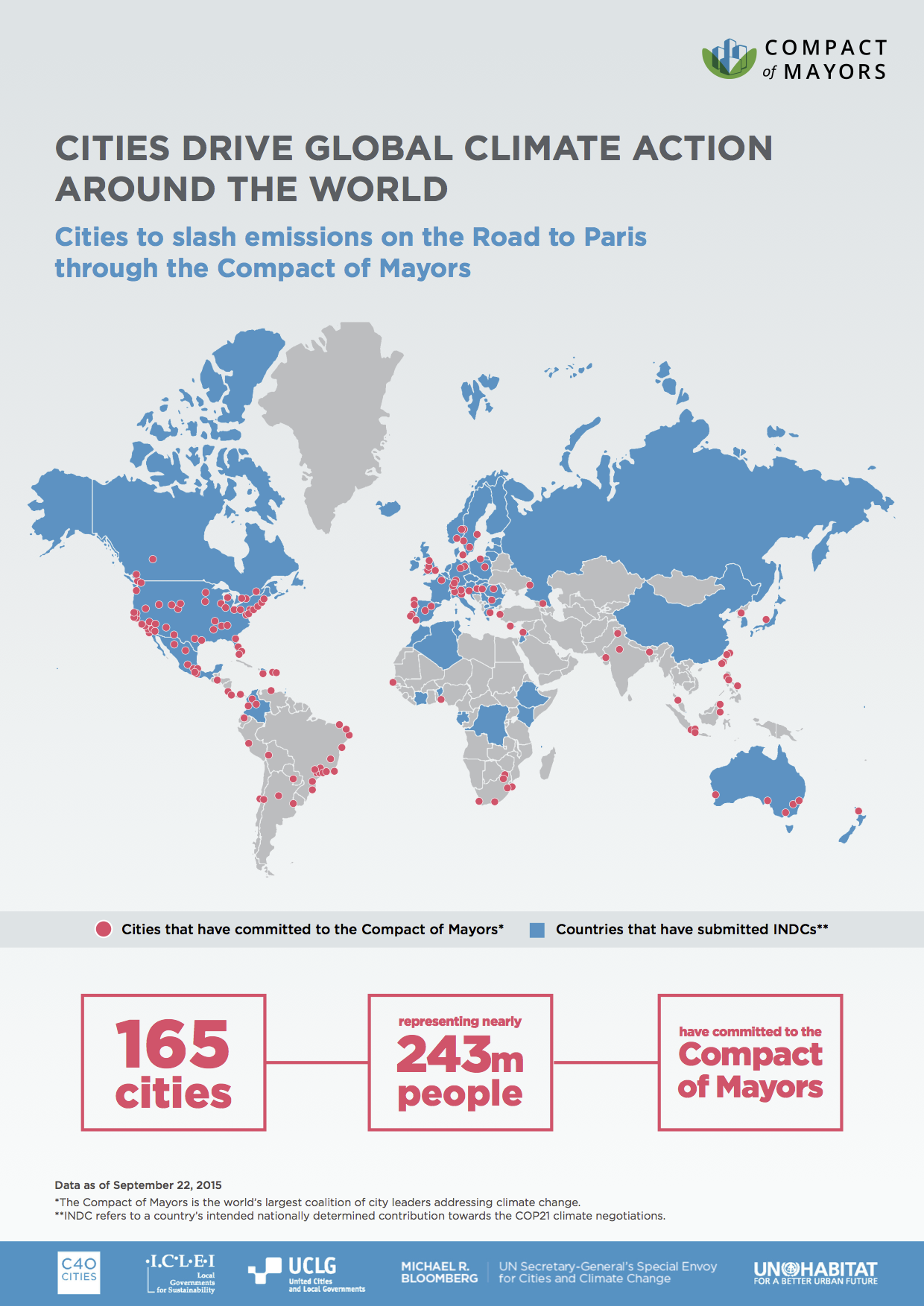 COMPACT of MAYORS

CITIES DRIVE GLOBAL CLIMATE ACTION AROUND THE WORLD

Cities to slash emissions on the Road to Paris through the Compact of Mayors

Cities that have committed to the Compact of Mayors*
Countries that have submitted INDCs**

165 cities

representing nearly 243m people

have committed to the Compact of Mayors

Data as of September 22, 2015
*The Compact of Mayors is the world's largest coalition of city leaders addressing climate change.
**INDC refers to a country's intended nationally determined contribution towards the COP21 climate negotiations.

C40 CITIES

I.C.L.E.I Local Governments for Sustainability

UCLG United Cities and Local Governments

MICHAEL R. BLOOMBERG UN Secretary-General's Special Envoy for Cities and Climate Change

UN HABITAT FOR A BETTER URBAN FUTURE